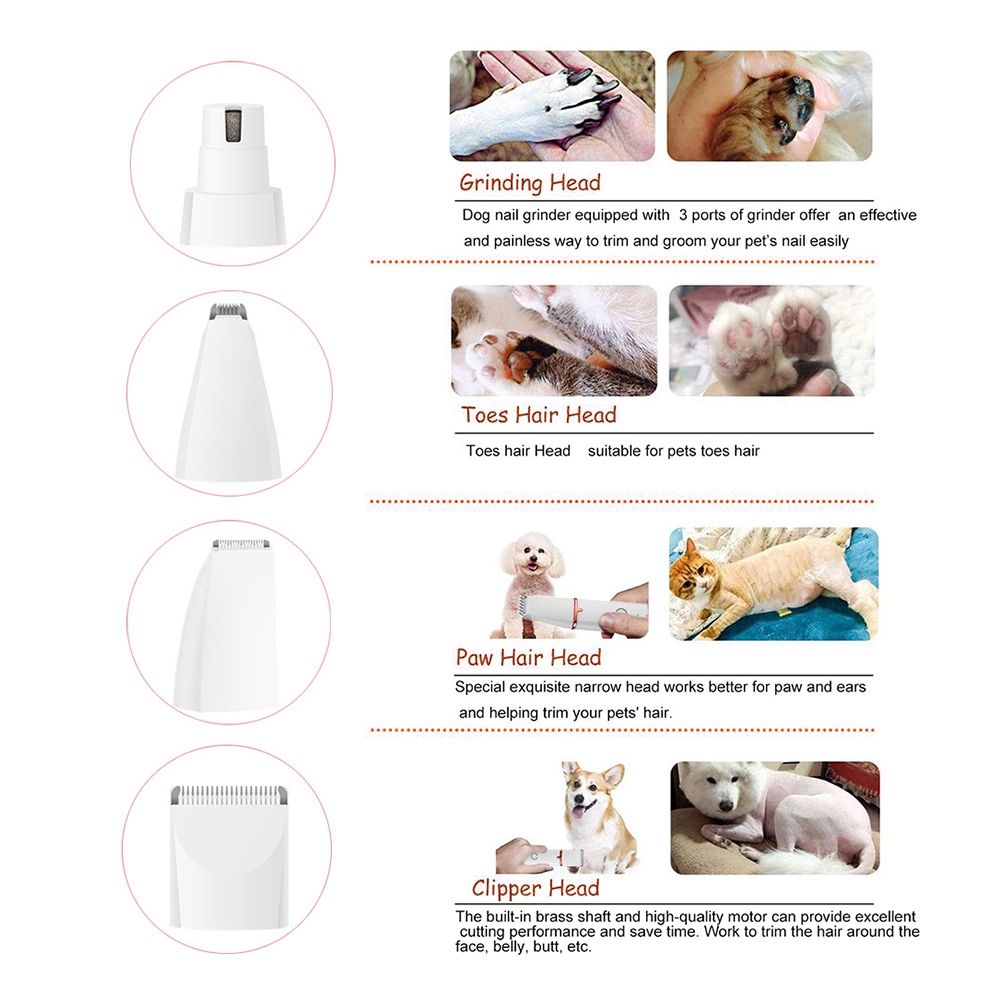 Grinding Head

Dog nail grinder equipped with 3 ports of grinder offer an effective and painless way to trim and groom your pet's nail easily

Toes Hair Head

Toes hair Head suitable for pets toes hair

Paw Hair Head

Special exquisite narrow head works better for paw and ears and helping trim your pets' hair.

Clipper Head

The built-in brass shaft and high-quality motor can provide excellent cutting performance and save time. Work to trim the hair around the face, belly, butt, etc.